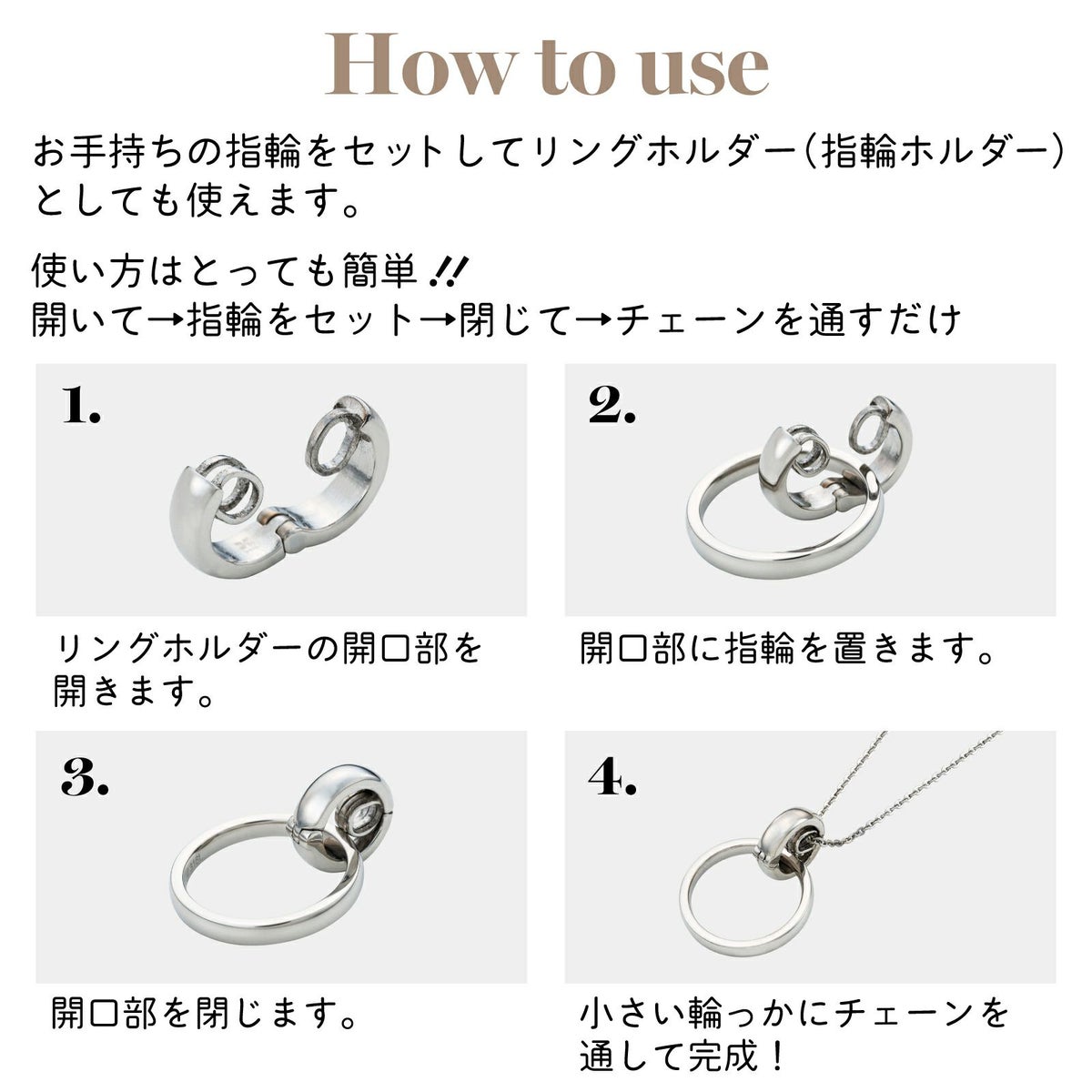 How to use

お手持ちの指輪をセットしてリングホルダー（指輪ホルダー）としても使えます。

使い方はとっても簡単!!
開いて→指輪をセット→閉じて→チェーンを通すだけ

1.

リングホルダーの開口部を開きます。

2.

開口部に指輪を置きます。

3.

開口部を閉じます。

4.

小さい輪っかにチェーンを通して完成！